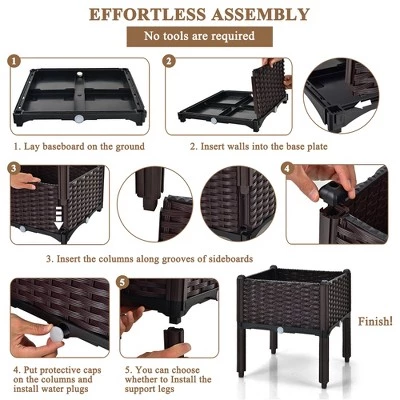 EFFORTLESS ASSEMBLY

No tools are required

1

2

1. Lay baseboard on the ground

2. Insert walls into the base plate

3

4

3. Insert the columns along grooves of sideboards

5

Finish!

4. Put protective caps on the columns and install water plugs

5. You can choose whether to Install the support legs